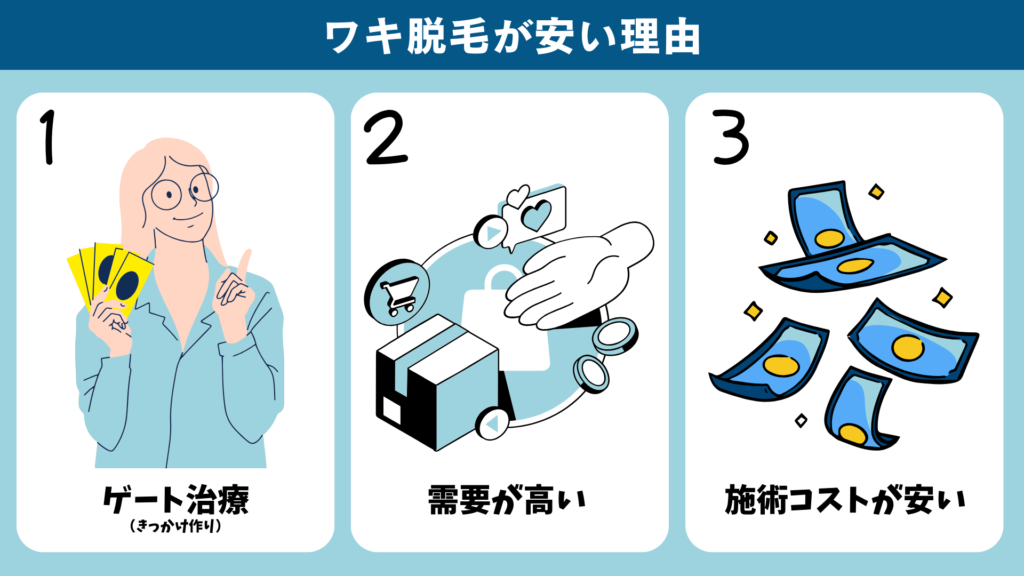 ワキ脱毛が安い理由

1

ゲート治療
(きっかけ作り)

2

需要が高い

3

施術コストが安い