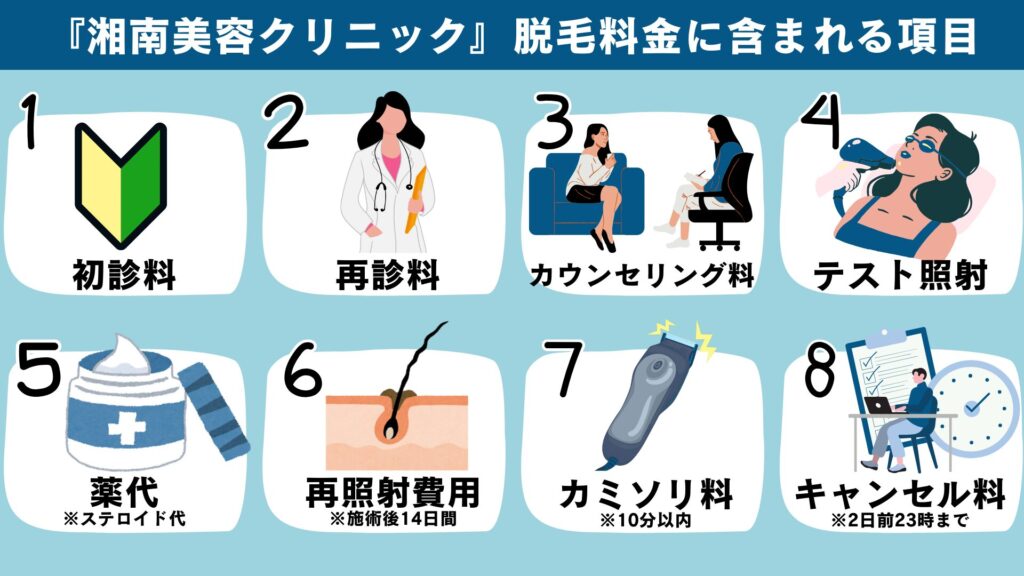 『湘南美容クリニック』脱毛料金に含まれる項目

1
初診料

2
再診料

3
カウンセリング料

4
テスト照射

5
薬代
※ステロイド代

6
再照射費用
※施術後14日間

7
カミソリ料
※10分以内

8
キャンセル料
※2日前23時まで