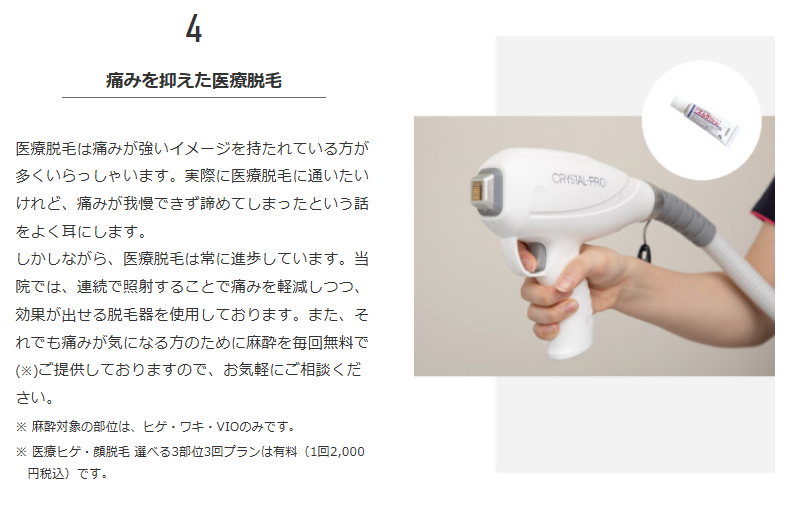 4

痛みを抑えた医療脱毛

医療脱毛は痛みが強いイメージを持たれている方が多くいらっしゃいます。実際に医療脱毛に通いたいけれど、痛みが我慢できず諦めてしまったという話をよく耳にします。
しかしながら、医療脱毛は常に進歩しています。当院では、連続で照射することで痛みを軽減しつつ、効果が出せる脱毛器を使用しております。また、それでも痛みが気になる方のために麻酔を毎回無料で(※)ご提供しておりますので、お気軽にご相談ください。

※ 麻酔対象の部位は、ヒゲ・ワキ・VIOのみです。

※ 医療ヒゲ・顔脱毛 選べる3部位3回プランは有料（1回2,000円税込）です。

CRYSTAL-PRO