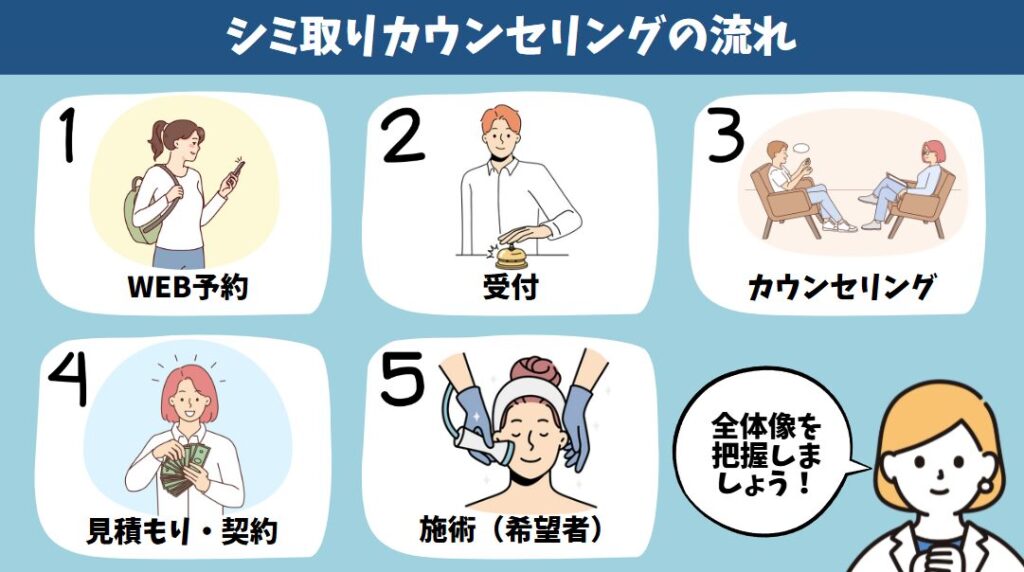 シミ取りカウンセリングの流れ

1
WEB予約

2
受付

3
カウンセリング

4
見積もり・契約

5
施術（希望者）

全体像を把握しましょう！