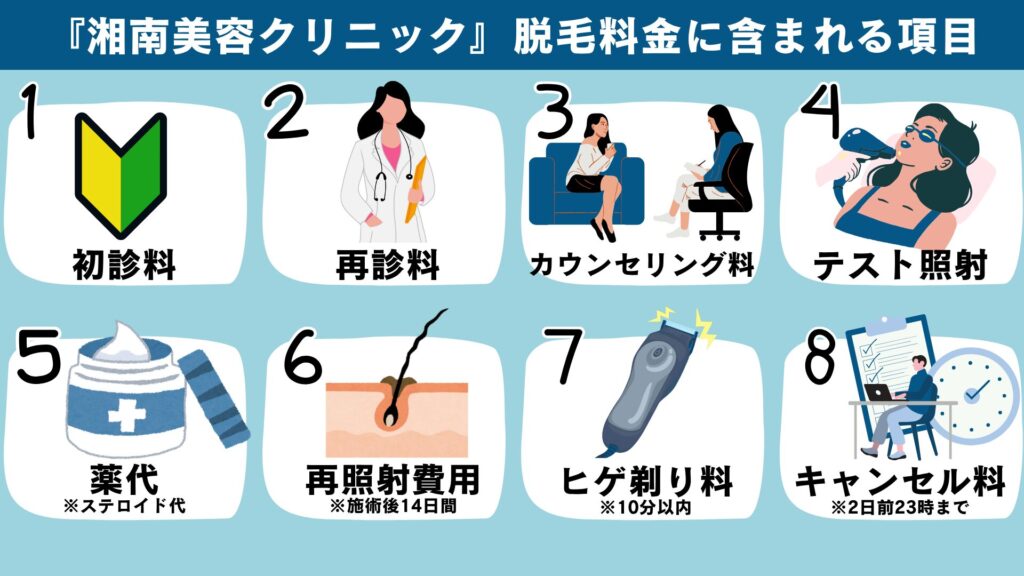 『湘南美容クリニック』脱毛料金に含まれる項目

1
初診料

2
再診料

3
カウンセリング料

4
テスト照射

5
薬代
※ステロイド代

6
再照射費用
※施術後14日間

7
ヒゲ剃り料
※10分以内

8
キャンセル料
※2日前23時まで